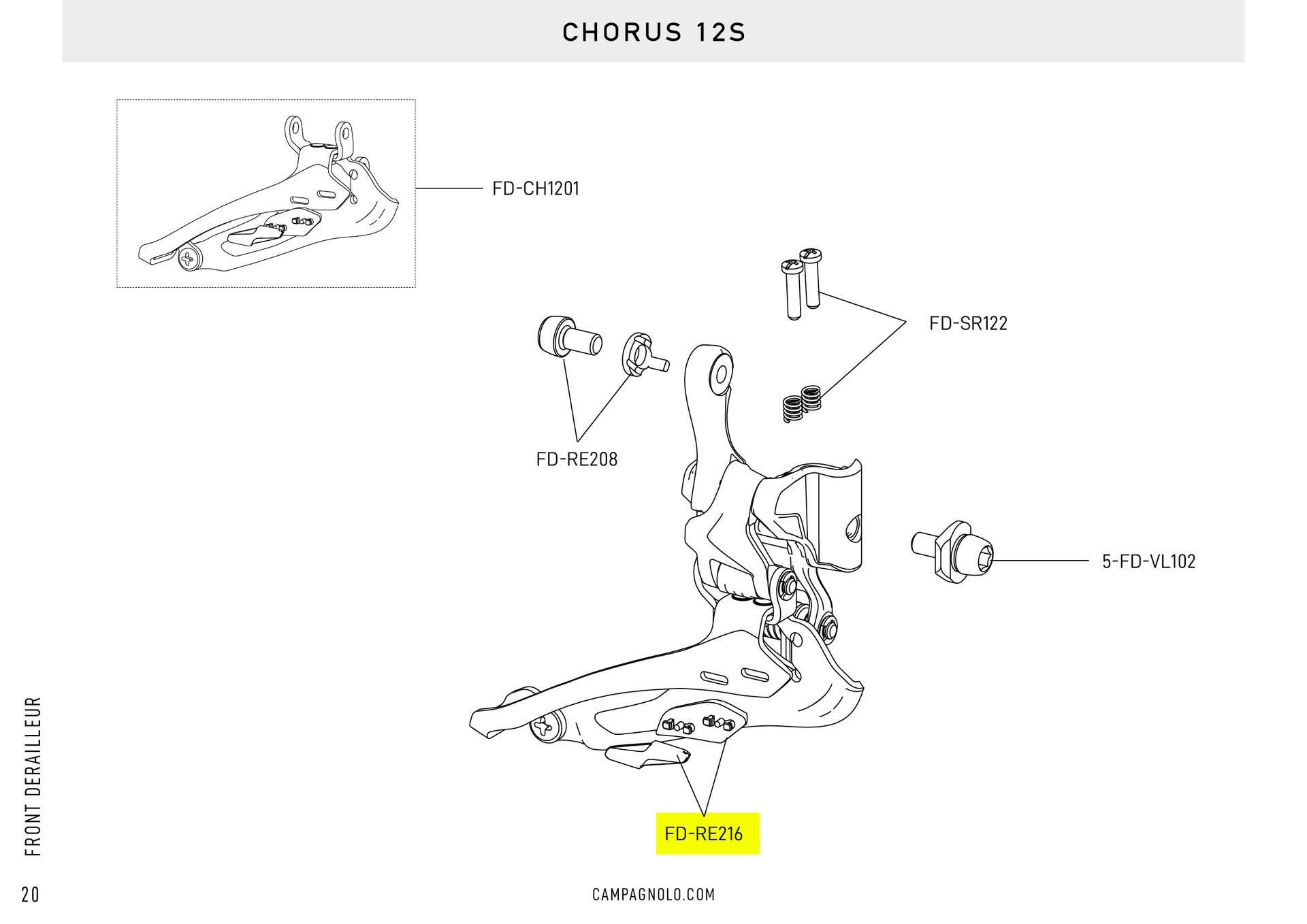 CHORUS 12S

FD-CH1201

FD-SR122

FD-RE208

5-FD-VL102

FD-RE216

FRONT DERAILLEUR

20

CAMPAGNOLO.COM