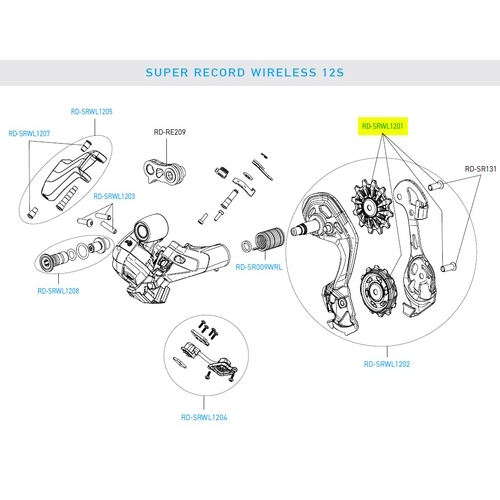 SUPER RECORD WIRELESS 12S

RD-SRWL1205

RD-SRWL1207

RD-RE209

RD-SRWL1201

RD-SR131

RD-SRWL1203

RD-SR009WRL

RD-SRWL1208

RD-SRWL1202

RD-SRWL1204