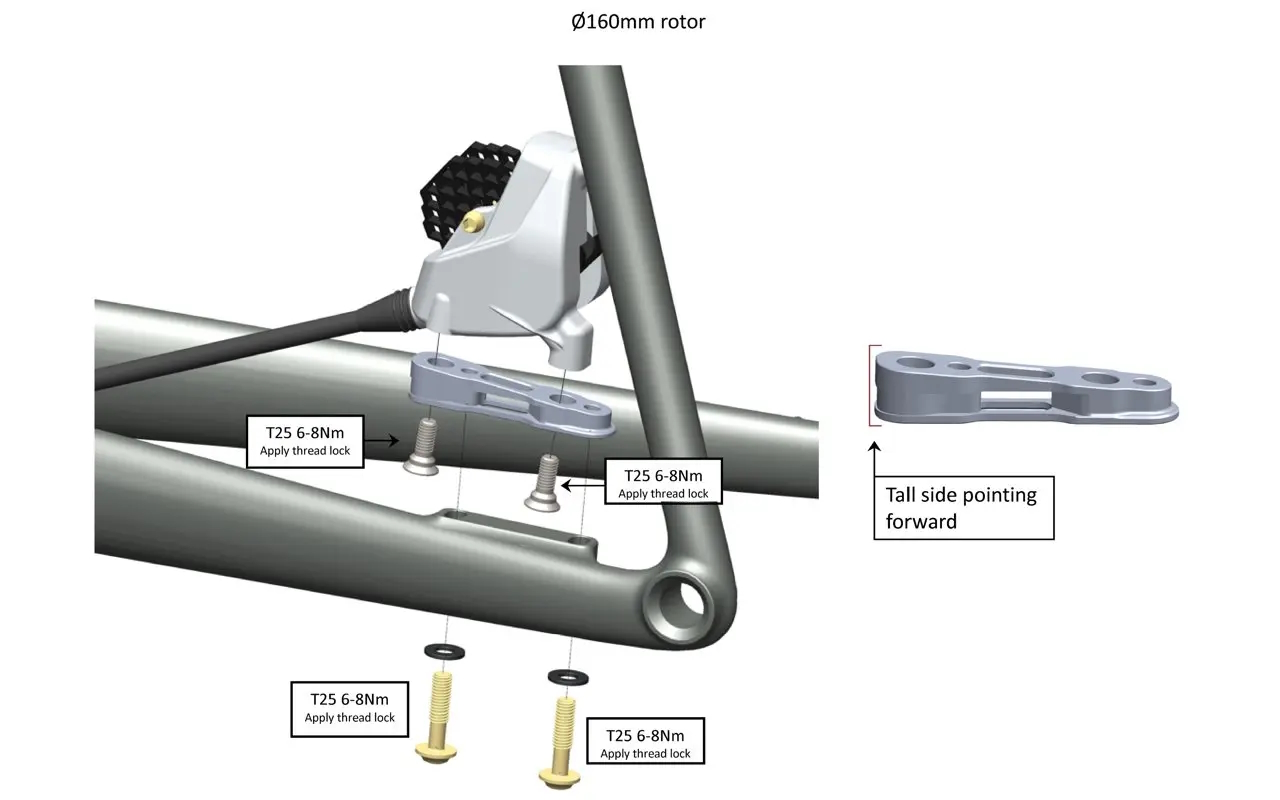 Ø160mm rotor

T25 6-8Nm
Apply thread lock

T25 6-8Nm
Apply thread lock

Tall side pointing forward

T25 6-8Nm
Apply thread lock

T25 6-8Nm
Apply thread lock